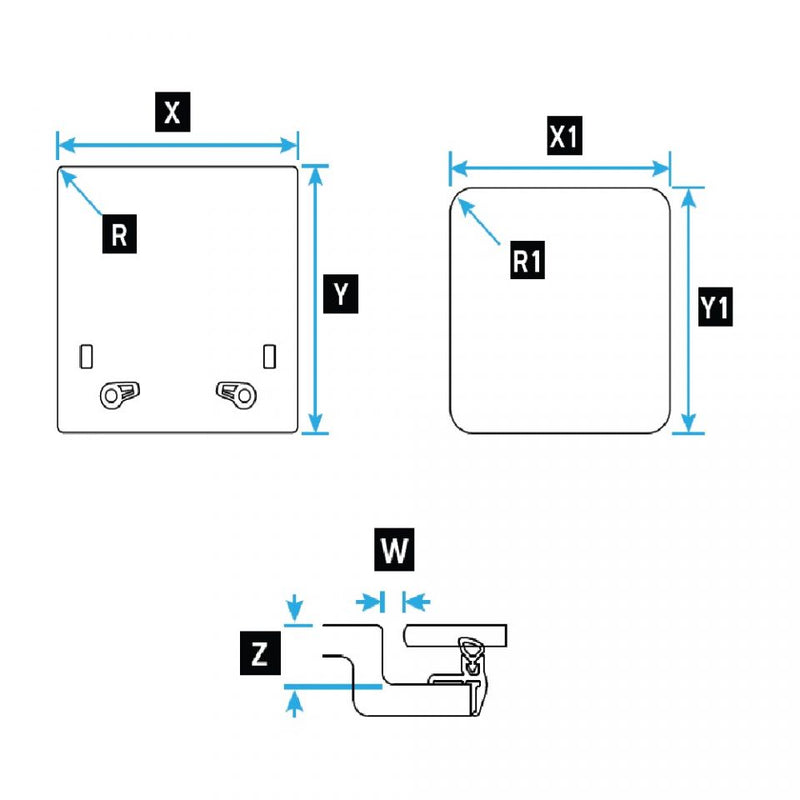 X
R
Y
X1
R1
Y1
W
Z